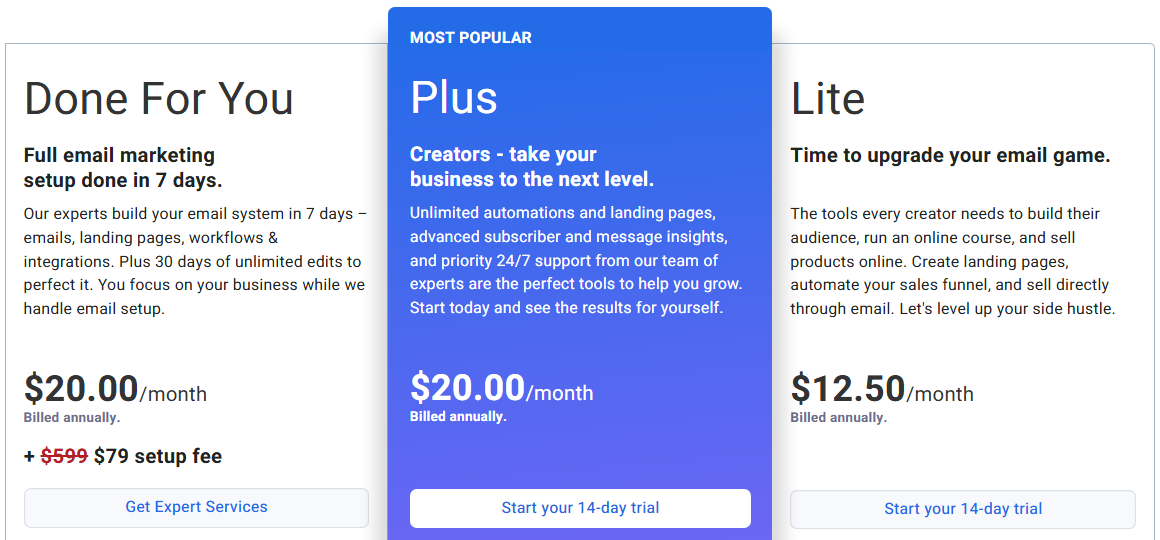 Done For You

Full email marketing setup done in 7 days.

Our experts build your email system in 7 days – emails, landing pages, workflows & integrations. Plus 30 days of unlimited edits to perfect it. You focus on your business while we handle email setup.

$20.00/month
Billed annually.

+ $599 $79 setup fee

Get Expert Services

MOST POPULAR

Plus

Creators - take your business to the next level.

Unlimited automations and landing pages, advanced subscriber and message insights, and priority 24/7 support from our team of experts are the perfect tools to help you grow. Start today and see the results for yourself.

$20.00/month
Billed annually.

Start your 14-day trial

Lite

Time to upgrade your email game.

The tools every creator needs to build their audience, run an online course, and sell products online. Create landing pages, automate your sales funnel, and sell directly through email. Let's level up your side hustle.

$12.50/month
Billed annually.

Start your 14-day trial